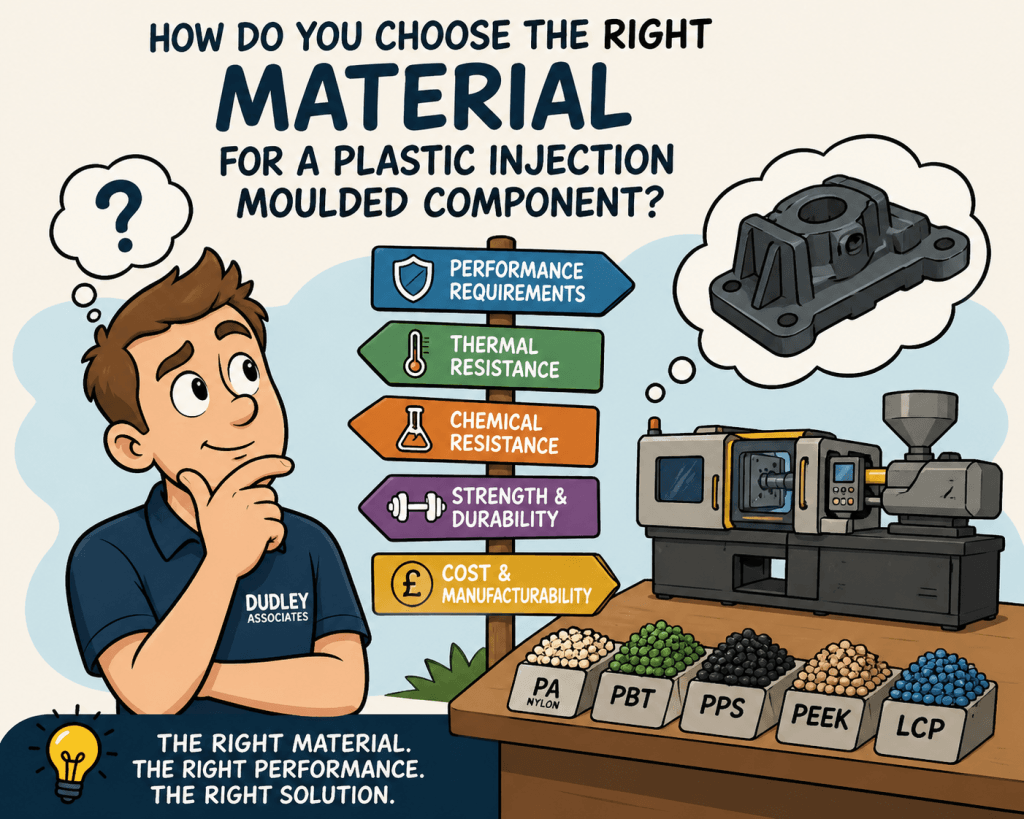 HOW DO YOU CHOOSE THE RIGHT
MATERIAL
FOR A PLASTIC INJECTION MOULDED COMPONENT?

?

PERFORMANCE REQUIREMENTS

THERMAL RESISTANCE

CHEMICAL RESISTANCE

STRENGTH & DURABILITY

£ COST & MANUFACTURABILITY

DUDLEY
ASSOCIATES

PA
NYLON

PBT

PPS

PEEK

LCP

THE RIGHT MATERIAL.
THE RIGHT PERFORMANCE.
THE RIGHT SOLUTION.